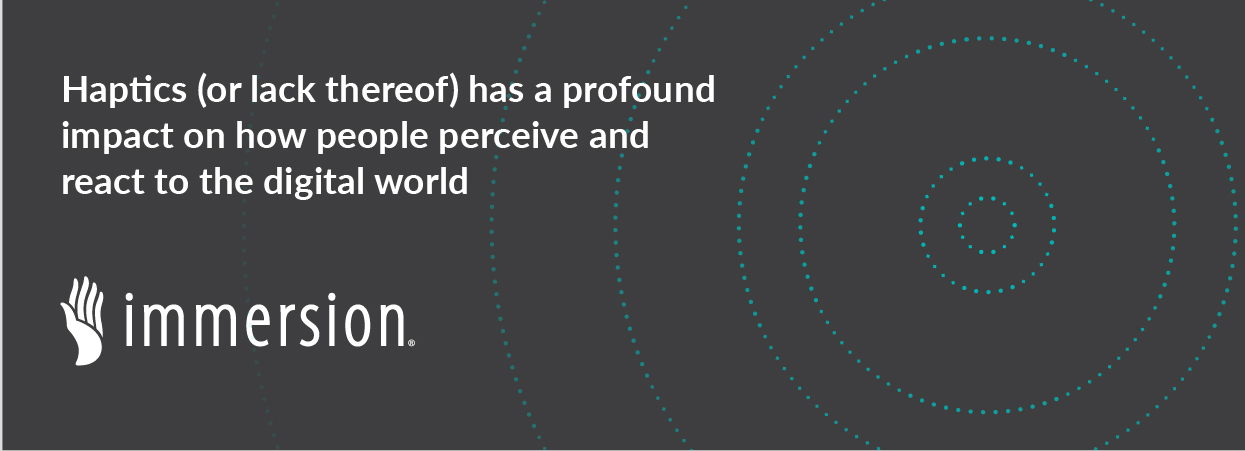 Haptics (or lack thereof) has a profound impact on how people perceive and react to the digital world

immersion®